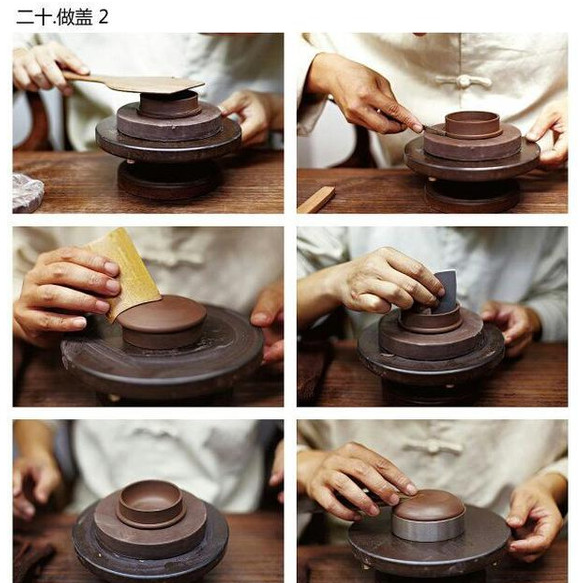 二十.做盖 2